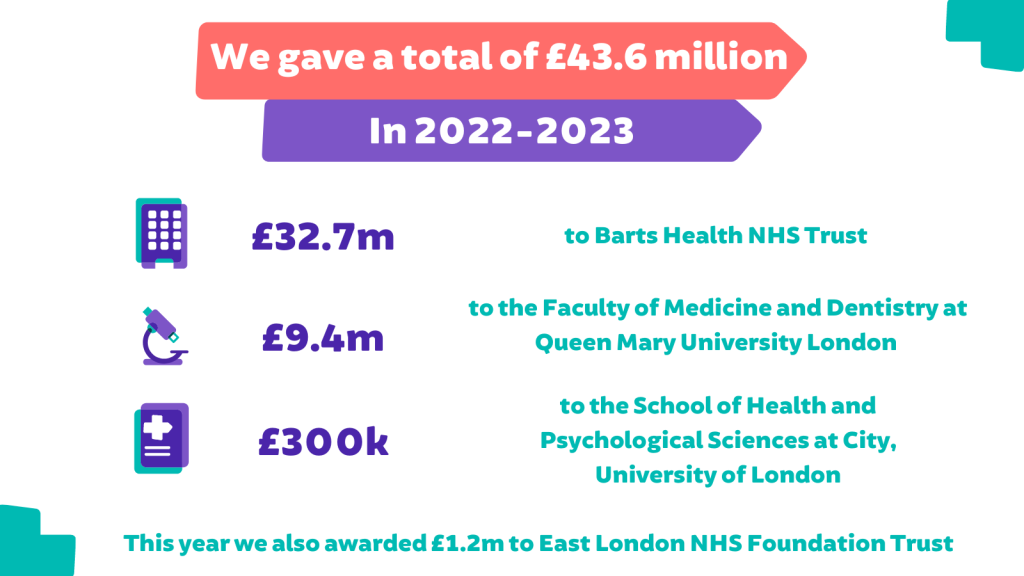 We gave a total of £43.6 million

In 2022-2023

£32.7m

to Barts Health NHS Trust

£9.4m

to the Faculty of Medicine and Dentistry at Queen Mary University London

£300k

to the School of Health and Psychological Sciences at City, University of London

This year we also awarded £1.2m to East London NHS Foundation Trust